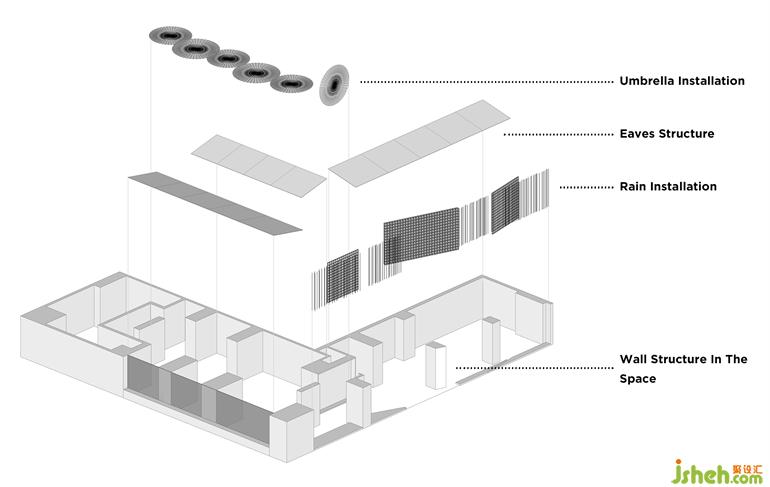 Umbrella Installation

Eaves Structure

Rain Installation

Wall Structure In The Space

jsheh.com 聚设汇